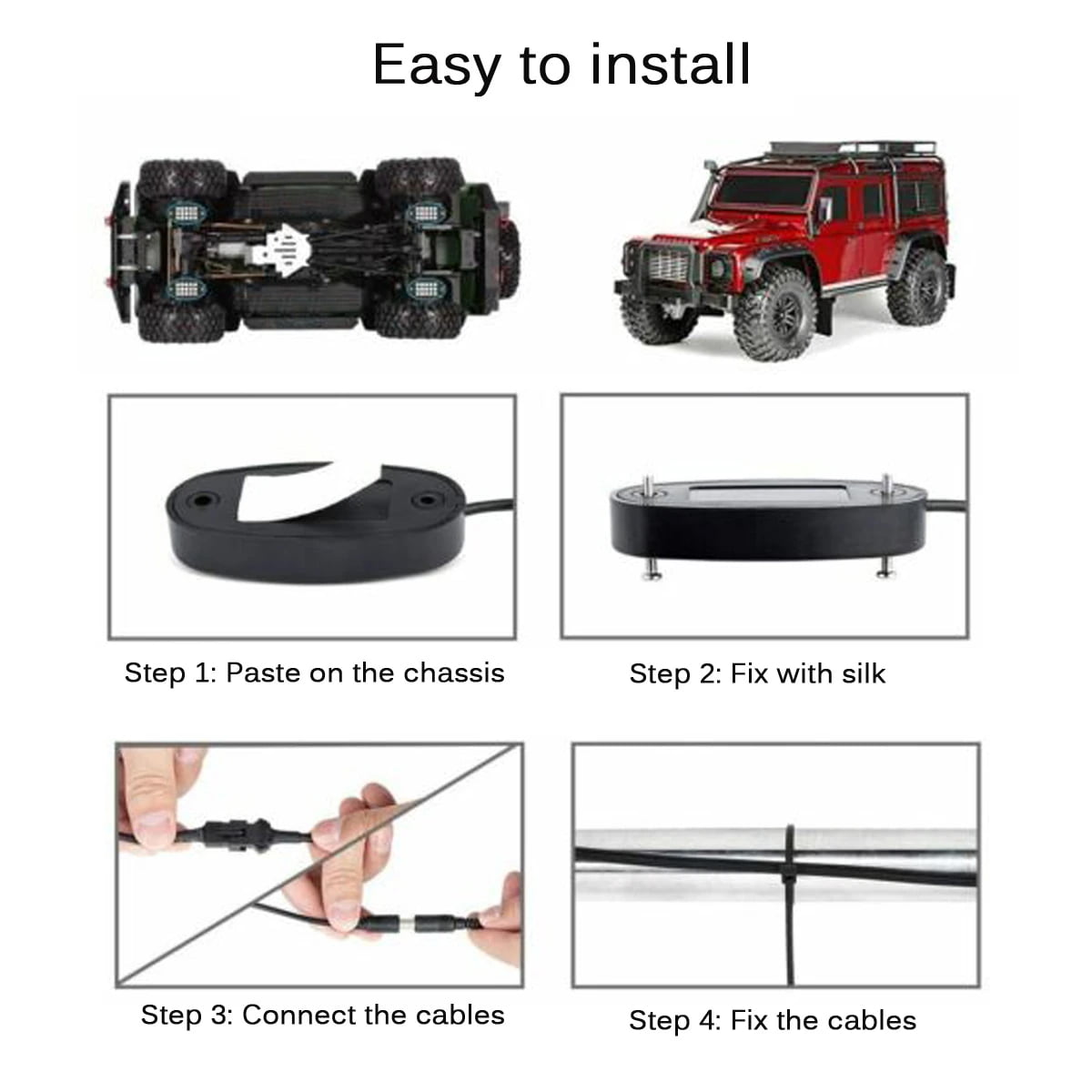 Easy to install

Step 1: Paste on the chassis

Step 2: Fix with silk

Step 3: Connect the cables

Step 4: Fix the cables